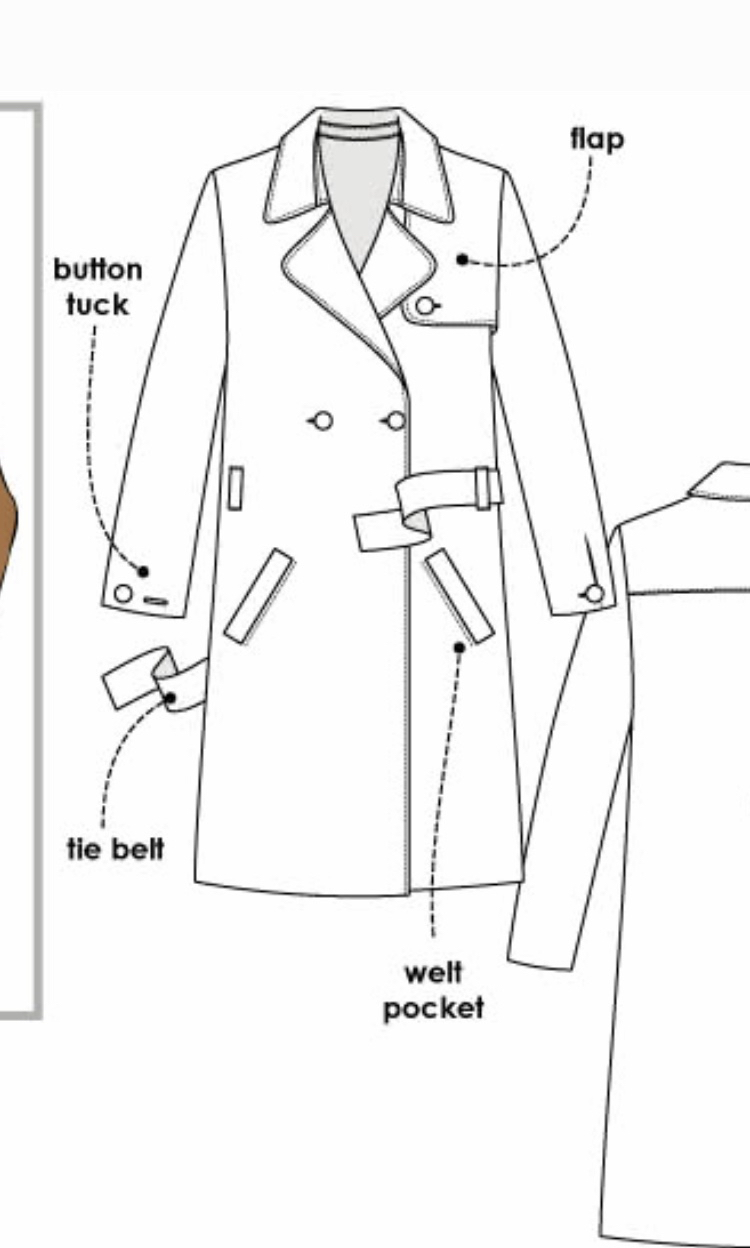 flap

button tuck

tie belt

welt pocket